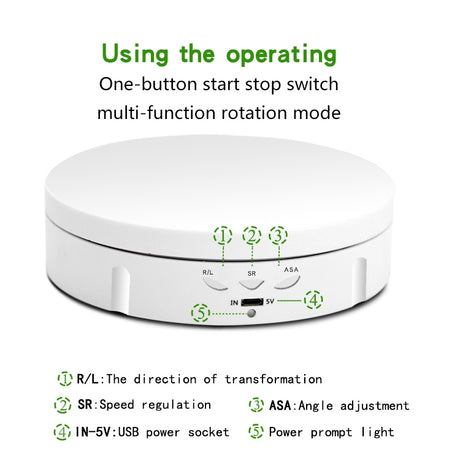 Using the operating

One-button start stop switch
multi-function rotation mode

1 2 3

R/L SR ASA

IN 5V 4

5

1 R/L:The direction of transformation

2 SR:Speed regulation

3 ASA:Angle adjustment

4 IN-5V:USB power socket

5 Power prompt light