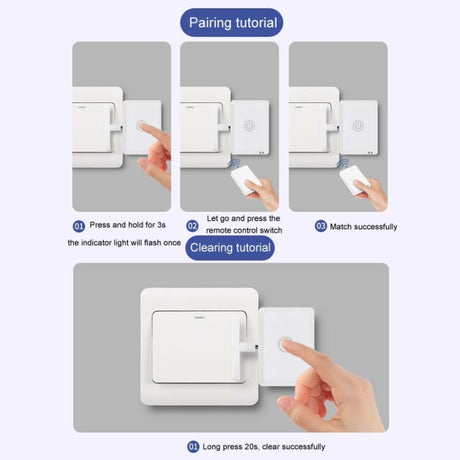 Pairing tutorial

01 Press and hold for 3s the indicator light will flash once

02 Let go and press the remote control switch

03 Match successfully

Clearing tutorial

01 Long press 20s, clear successfully