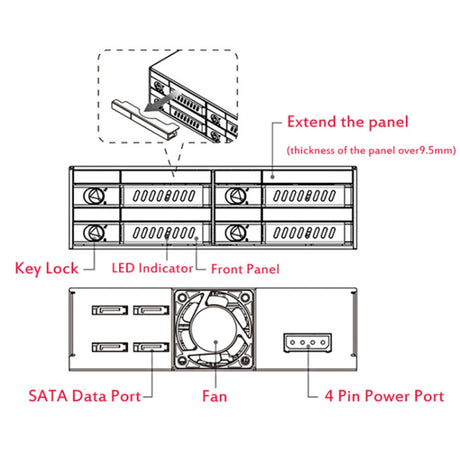 Extend the panel
(thickness of the panel over9.5mm)

Key Lock
LED Indicator
Front Panel

SATA Data Port
Fan
4 Pin Power Port