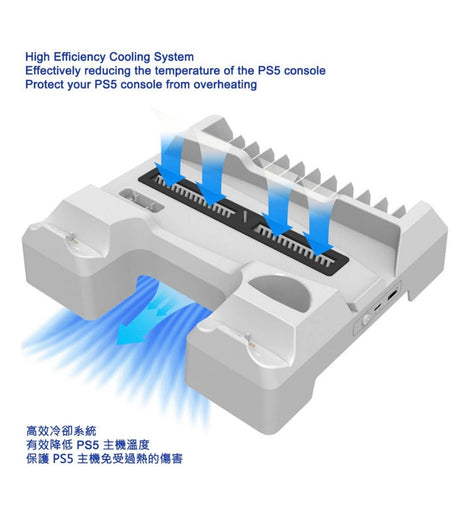 High Efficiency Cooling System
Effectively reducing the temperature of the PS5 console
Protect your PS5 console from overheating

高效冷卻系統
有效降低 PS5 主機溫度
保護 PS5 主機免受過熱的傷害